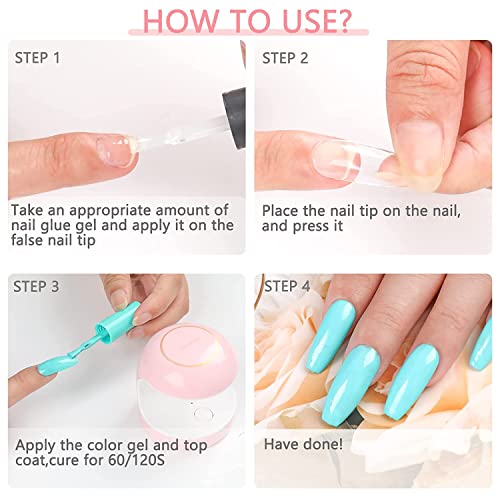 HOW TO USE?

STEP 1

Take an appropriate amount of nail glue gel and apply it on the false nail tip

STEP 2

Place the nail tip on the nail, and press it

STEP 3

Apply the color gel and top coat,cure for 60/120S

STEP 4

Have done!