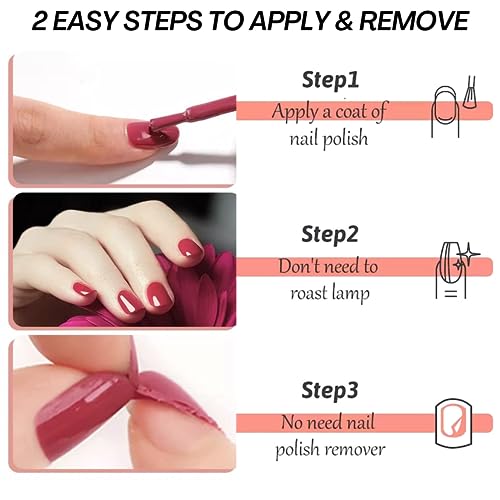 2 EASY STEPS TO APPLY & REMOVE

Step1
Apply a coat of nail polish

Step2
Don't need to roast lamp

Step3
No need nail polish remover