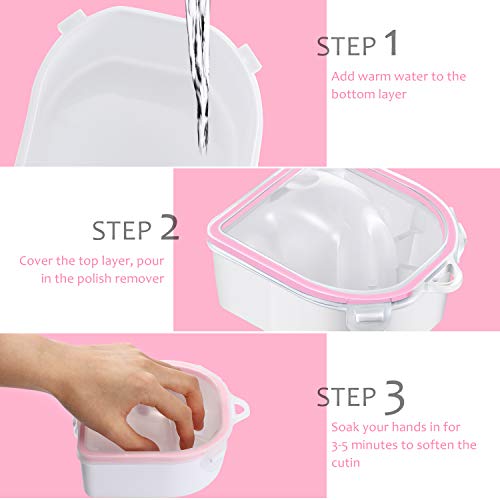 STEP 1

Add warm water to the bottom layer

STEP 2

Cover the top layer, pour in the polish remover

STEP 3

Soak your hands in for 3-5 minutes to soften the cutin