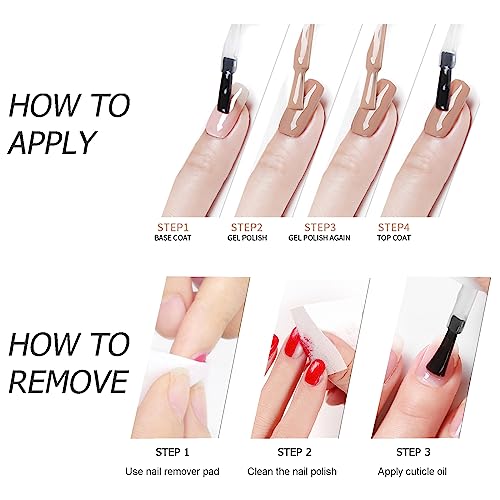 HOW TO APPLY

STEP1
BASE COAT

STEP2
GEL POLISH

STEP3
GEL POLISH AGAIN

STEP4
TOP COAT

HOW TO REMOVE

STEP 1
Use nail remover pad

STEP 2
Clean the nail polish

STEP 3
Apply cuticle oil