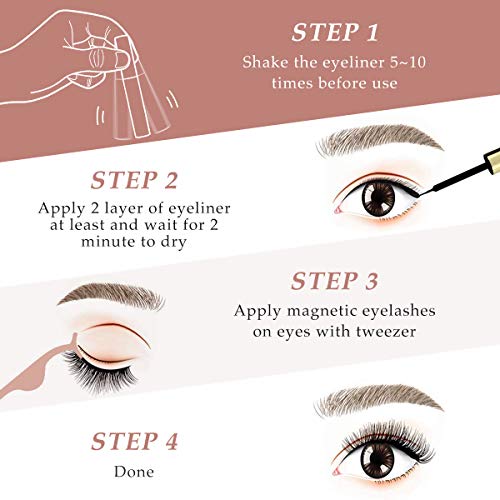 STEP 1
Shake the eyeliner 5~10 times before use

STEP 2
Apply 2 layer of eyeliner at least and wait for 2 minute to dry

STEP 3
Apply magnetic eyelashes on eyes with tweezer

STEP 4
Done