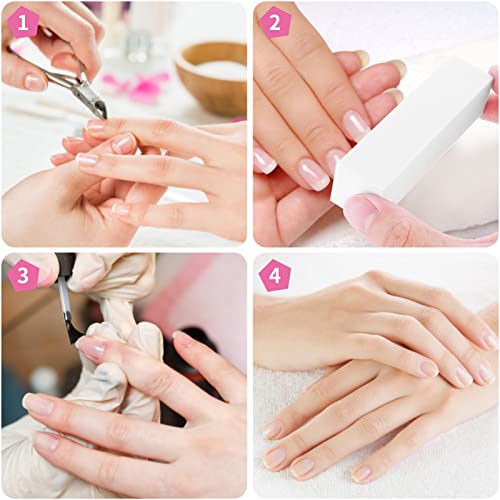 1

2

3

4