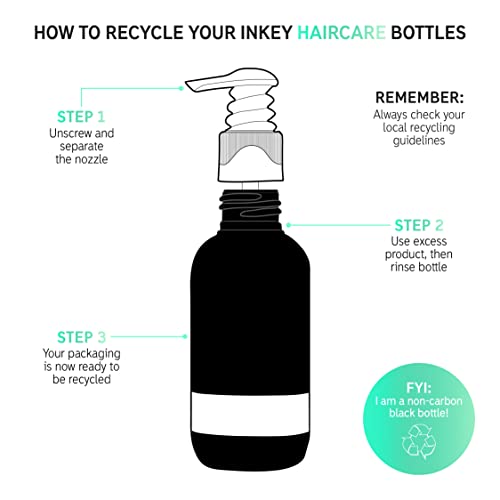 HOW TO RECYCLE YOUR INKEY HAIRCARE BOTTLES

STEP 1
Unscrew and separate the nozzle

REMEMBER:
Always check your local recycling guidelines

STEP 2
Use excess product, then rinse bottle

STEP 3
Your packaging is now ready to be recycled

FYI:
I am a non-carbon black bottle!