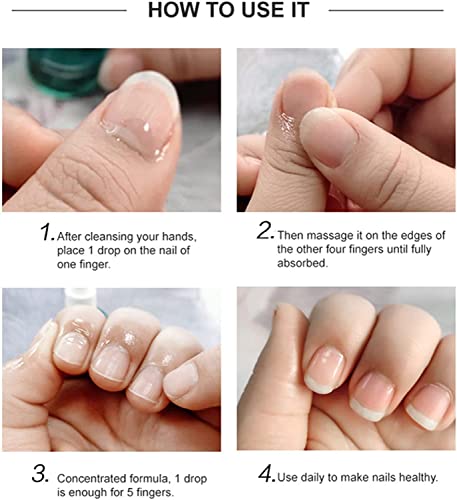 HOW TO USE IT

1. After cleansing your hands, place 1 drop on the nail of one finger.

2. Then massage it on the edges of the other four fingers until fully absorbed.

3. Concentrated formula, 1 drop is enough for 5 fingers.

4. Use daily to make nails healthy.