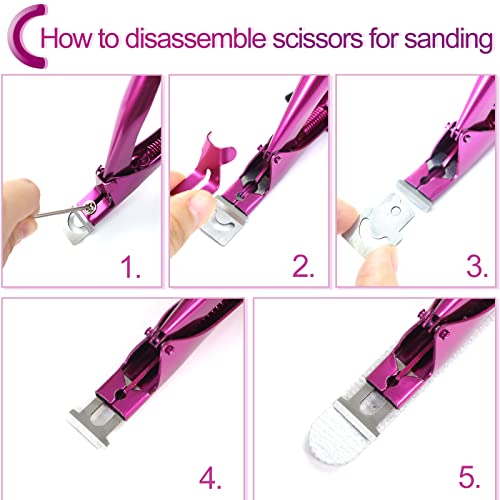 How to disassemble scissors for sanding

1.

2.

3.

4.

5.