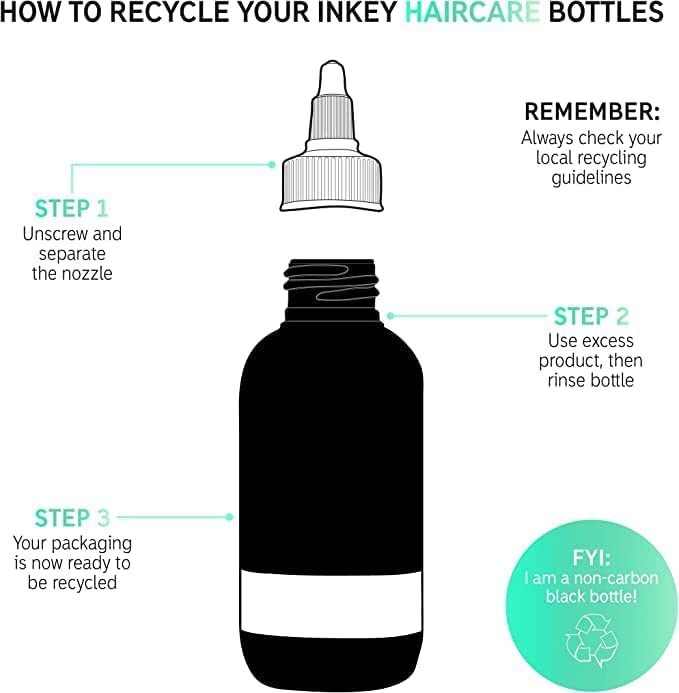 HOW TO RECYCLE YOUR INKEY HAIRCARE BOTTLES

REMEMBER:
Always check your local recycling guidelines

STEP 1
Unscrew and separate the nozzle

STEP 2
Use excess product, then rinse bottle

STEP 3
Your packaging is now ready to be recycled

FYI:
I am a non-carbon black bottle!