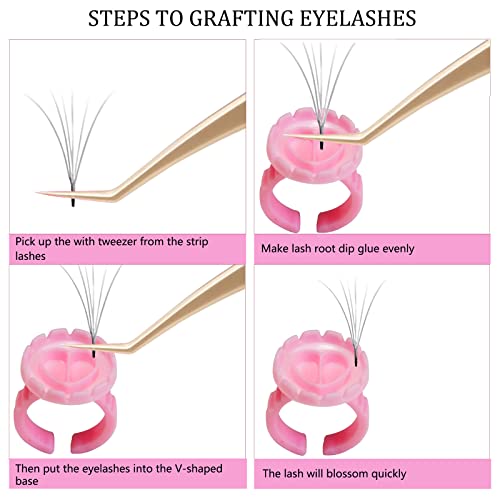 STEPS TO GRAFTING EYELASHES

Pick up the with tweezer from the strip lashes

Make lash root dip glue evenly

Then put the eyelashes into the V-shaped base

The lash will blossom quickly