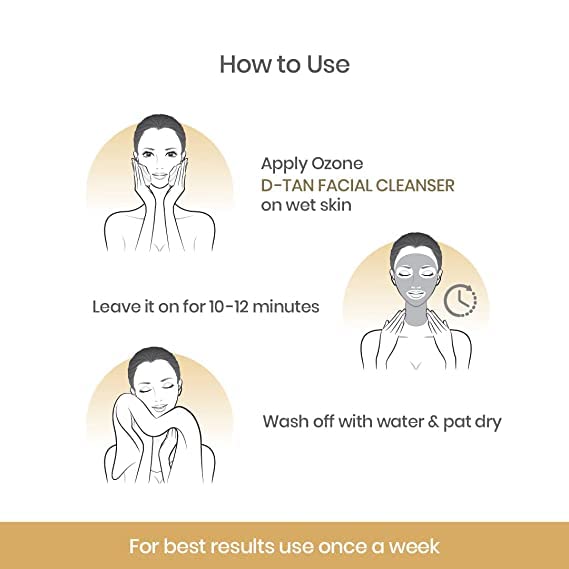 How to Use

Apply Ozone
D-TAN FACIAL CLEANSER
on wet skin

Leave it on for 10-12 minutes

Wash off with water & pat dry

For best results use once a week