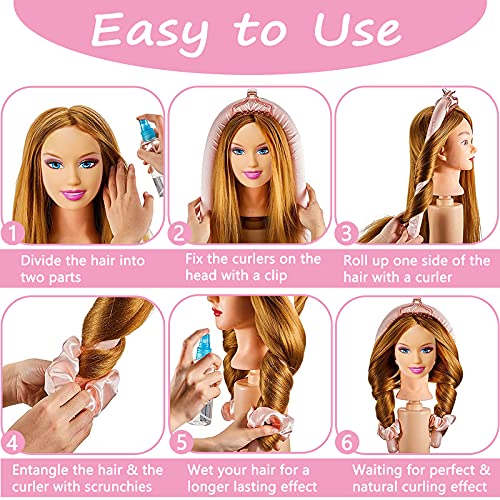 Easy to Use

1
Divide the hair into two parts

2
Fix the curlers on the head with a clip

3
Roll up one side of the hair with a curler

4
Entangle the hair & the curler with scrunchies

5
Wet your hair for a longer lasting effect

6
Waiting for perfect & natural curling effect