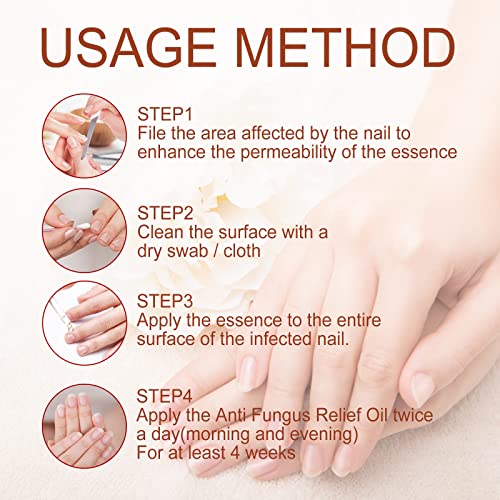 USAGE METHOD

STEP1
File the area affected by the nail to enhance the permeability of the essence

STEP2
Clean the surface with a dry swab / cloth

STEP3
Apply the essence to the entire surface of the infected nail.

STEP4
Apply the Anti Fungus Relief Oil twice a day(morning and evening)
For at least 4 weeks