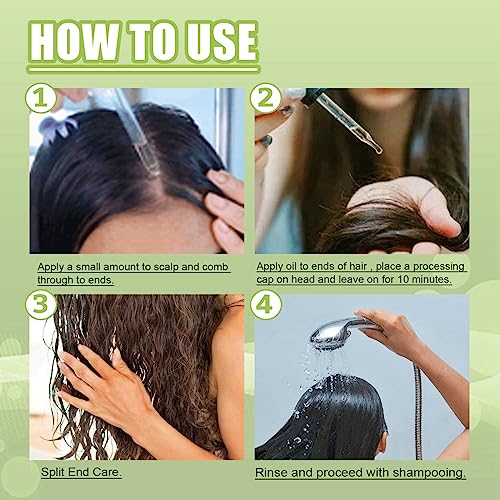 HOW TO USE

1

Apply a small amount to scalp and comb through to ends.

2

Apply oil to ends of hair , place a processing cap on head and leave on for 10 minutes.

3

Split End Care.

4

Rinse and proceed with shampooing.