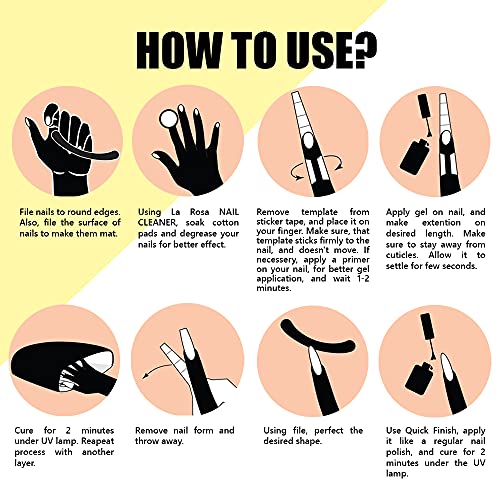 HOW TO USE?

File nails to round edges. Also, file the surface of nails to make them mat.

Using La Rosa NAIL CLEANER, soak cotton pads and degrease your nails for better effect.

Remove template from sticker tape, and place it on your finger. Make sure, that template sticks firmly to the nail, and doesn't move. If necessery, apply a primer on your nail, for better gel application, and wait 1-2 minutes.

Apply gel on nail, and make extention on desired length. Make sure to stay away from cuticles. Allow it to settle for few seconds.

Cure for 2 minutes under UV lamp. Reapeat process with another layer.

Remove nail form and throw away.

Using file, perfect the desired shape.

Use Quick Finish, apply it like a regular nail polish, and cure for 2 minutes under the UV lamp.