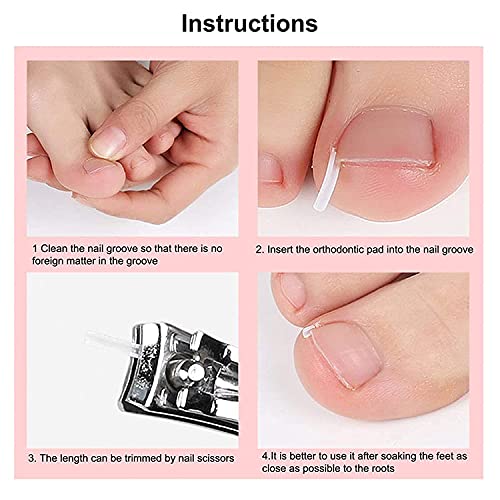 Instructions

1 Clean the nail groove so that there is no foreign matter in the groove

2. Insert the orthodontic pad into the nail groove

3. The length can be trimmed by nail scissors

4.It is better to use it after soaking the feet as close as possible to the roots