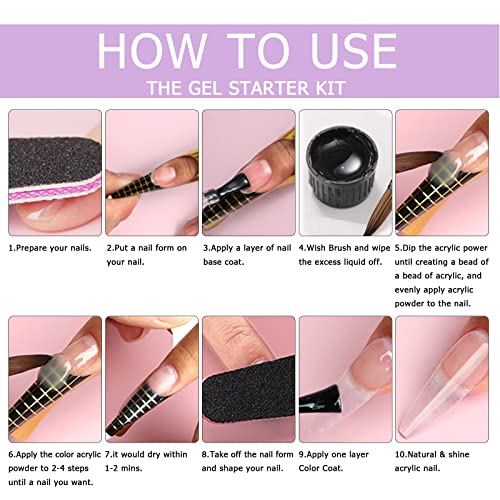 HOW TO USE
THE GEL STARTER KIT

1.Prepare your nails.

2.Put a nail form on your nail.

3.Apply a layer of nail base coat.

4.Wish Brush and wipe the excess liquid off.

5.Dip the acrylic power until creating a bead of a bead of acrylic, and evenly apply acrylic powder to the nail.

6.Apply the color acrylic powder to 2-4 steps until a nail you want.

7.it would dry within 1-2 mins.

8.Take off the nail form and shape your nail.

9.Apply one layer Color Coat.

10.Natural & shine acrylic nail.