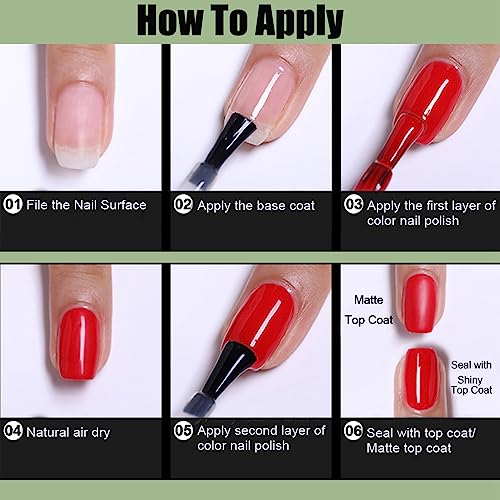 How To Apply

01 File the Nail Surface

02 Apply the base coat

03 Apply the first layer of color nail polish

04 Natural air dry

05 Apply second layer of color nail polish

Matte Top Coat

Seal with Shiny Top Coat

06 Seal with top coat/ Matte top coat