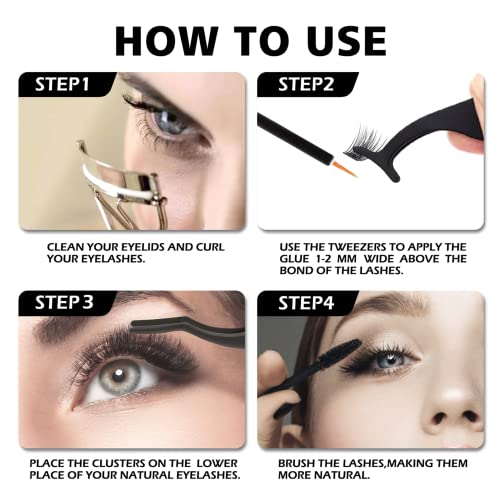 HOW TO USE

STEP1

CLEAN YOUR EYELIDS AND CURL YOUR EYELASHES.

STEP2

USE THE TWEEZERS TO APPLY THE GLUE 1-2 MM WIDE ABOVE THE BOND OF THE LASHES.

STEP3

PLACE THE CLUSTERS ON THE LOWER PLACE OF YOUR NATURAL EYELASHES.

STEP4

BRUSH THE LASHES,MAKING THEM MORE NATURAL.