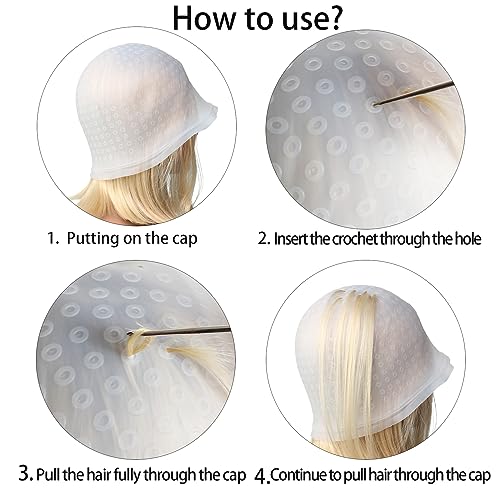 How to use?

1. Putting on the cap

2. Insert the crochet through the hole

3. Pull the hair fully through the cap

4. Continue to pull hair through the cap