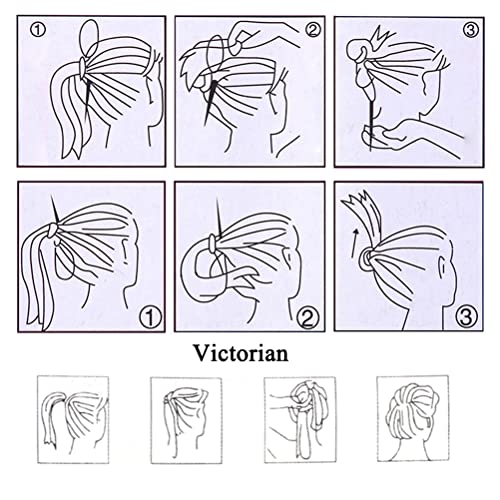 ①
②
③
①
②
③
Victorian