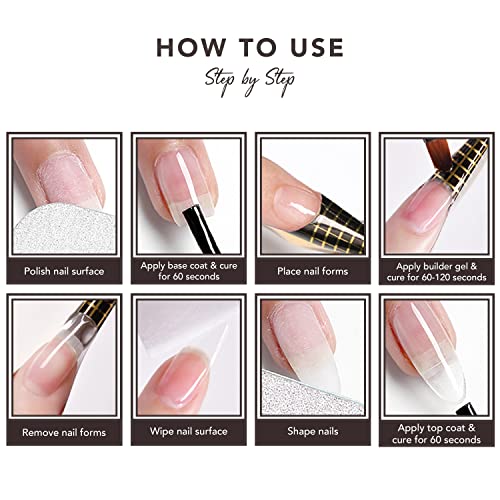 HOW TO USE

Step by Step

Polish nail surface

Apply base coat & cure for 60 seconds

Place nail forms

Apply builder gel & cure for 60-120 seconds

Remove nail forms

Wipe nail surface

Shape nails

Apply top coat & cure for 60 seconds