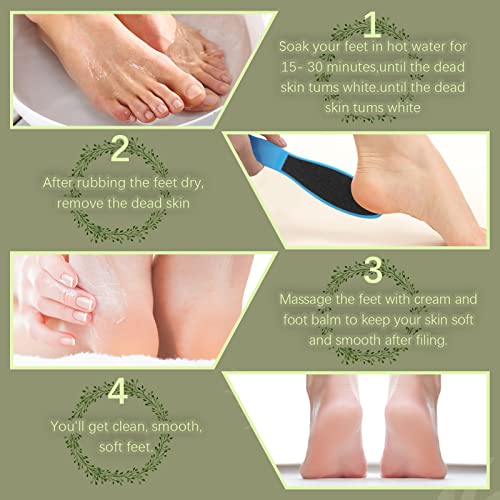 1

Soak your feet in hot water for 15- 30 minutes,until the dead skin tums white.until the dead skin tums white

2

After rubbing the feet dry, remove the dead skin

3

Massage the feet with cream and foot balm to keep your skin soft and smooth after filing.

4

You'll get clean, smooth, soft feet.