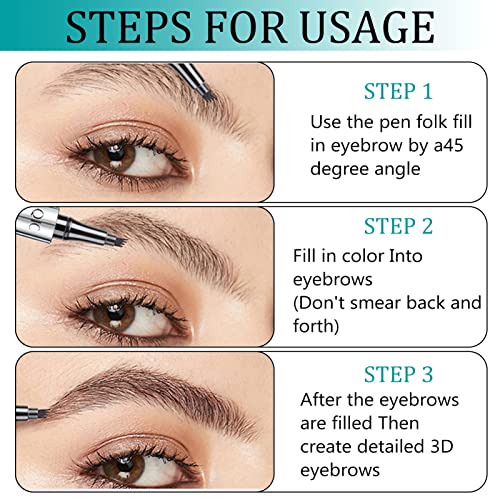 STEPS FOR USAGE

STEP 1

Use the pen folk fill in eyebrow by a45 degree angle

STEP 2

Fill in color Into eyebrows (Don't smear back and forth)

STEP 3

After the eyebrows are filled Then create detailed 3D eyebrows