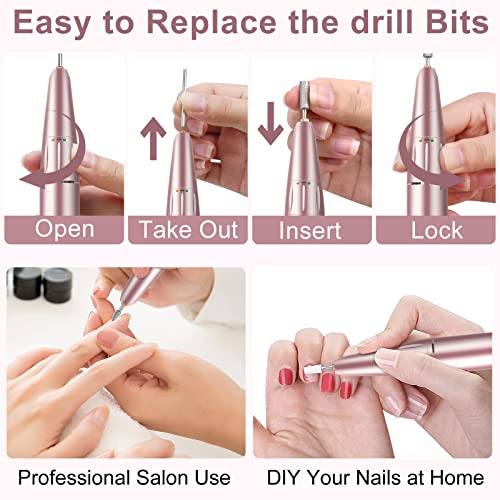 Easy to Replace the drill Bits

Open

Take Out

Insert

Lock

Professional Salon Use

DIY Your Nails at Home