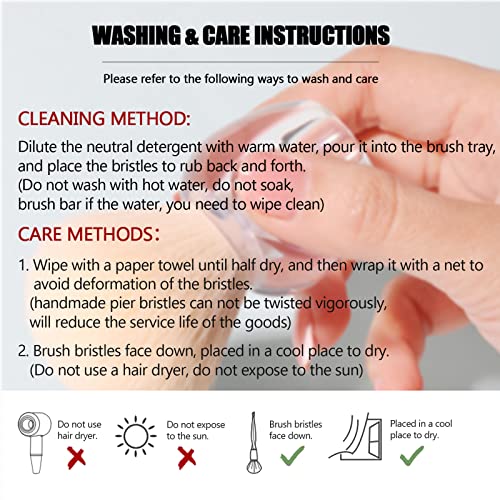 WASHING & CARE INSTRUCTIONS

Please refer to the following ways to wash and care

CLEANING METHOD:

Dilute the neutral detergent with warm water, pour it into the brush tray, and place the bristles to rub back and forth.
(Do not wash with hot water, do not soak, brush bar if the water, you need to wipe clean)

CARE METHODS:

1. Wipe with a paper towel until half dry, and then wrap it with a net to avoid deformation of the bristles.
(handmade pier bristles can not be twisted vigorously, will reduce the service life of the goods)

2. Brush bristles face down, placed in a cool place to dry.
(Do not use a hair dryer, do not expose to the sun)

Do not use hair dryer.

Do not expose to the sun.

Brush bristles face down.

Placed in a cool place to dry.