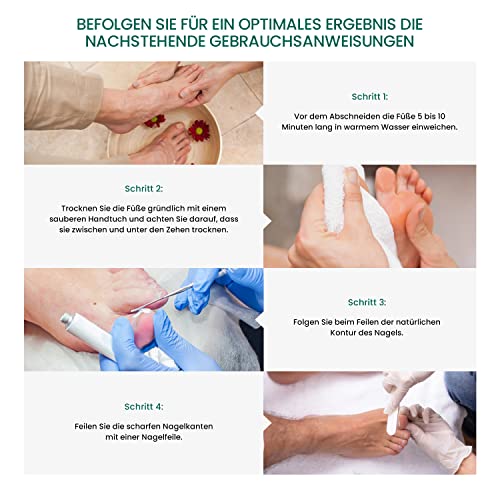 BEFOLGEN SIE FÜR EIN OPTIMALES ERGEBNIS DIE NACHSTEHENDE GEBRAUCHSANWEISUNGEN

Schritt 1:

Vor dem Abschneiden die Füße 5 bis 10 Minuten lang in warmem Wasser einweichen.

Schritt 2:

Trocknen Sie die Füße gründlich mit einem sauberen Handtuch und achten Sie darauf, dass sie zwischen und unter den Zehen trocknen.

Schritt 3:

Folgen Sie beim Feilen der natürlichen Kontur des Nagels.

Schritt 4:

Feilen Sie die scharfen Nagelkanten mit einer Nagelfeile.