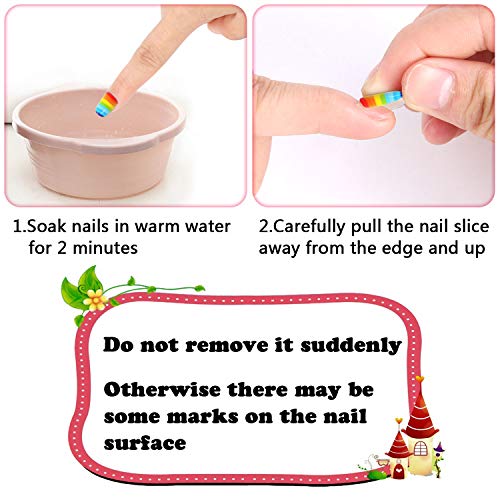 1.Soak nails in warm water for 2 minutes

2.Carefully pull the nail slice away from the edge and up

Do not remove it suddenly

Otherwise there may be some marks on the nail surface