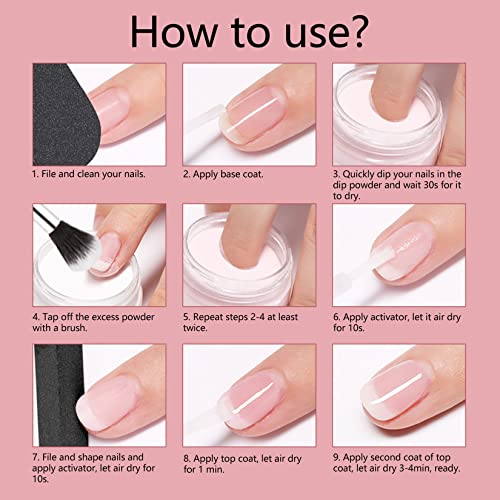 How to use?

1. File and clean your nails.

2. Apply base coat.

3. Quickly dip your nails in the dip powder and wait 30s for it to dry.

4. Tap off the excess powder with a brush.

5. Repeat steps 2-4 at least twice.

6. Apply activator, let it air dry for 10s.

7. File and shape nails and apply activator, let air dry for 10s.

8. Apply top coat, let air dry for 1 min.

9. Apply second coat of top coat, let air dry 3-4min, ready.