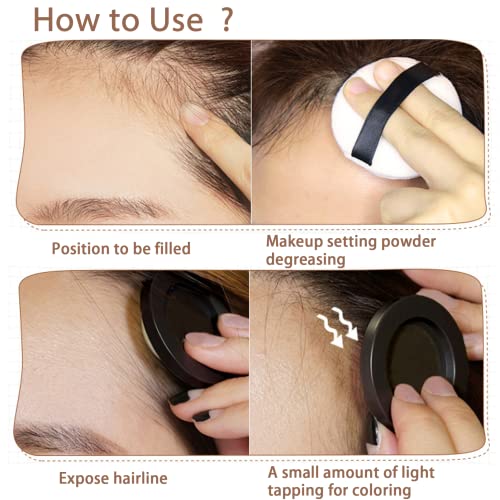 How to Use ?

Position to be filled

Makeup setting powder degreasing

Expose hairline

A small amount of light tapping for coloring