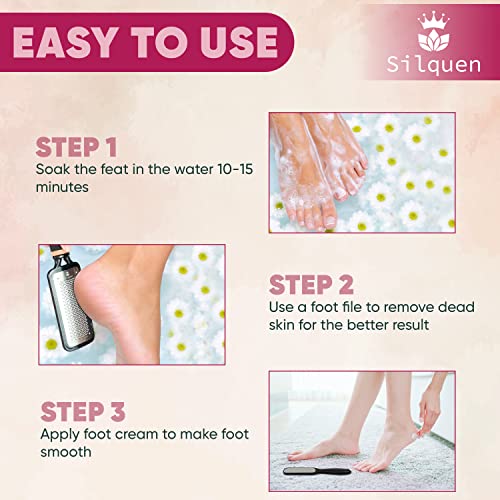 EASY TO USE

Silquen

STEP 1
Soak the feat in the water 10-15 minutes

STEP 2
Use a foot file to remove dead skin for the better result

STEP 3
Apply foot cream to make foot smooth