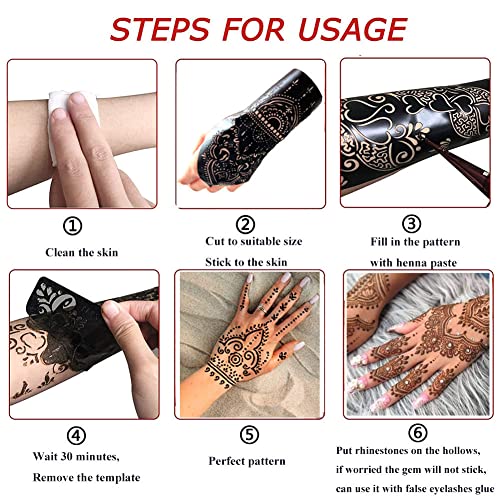 STEPS FOR USAGE

①
Clean the skin

②
Cut to suitable size
Stick to the skin

③
Fill in the pattern
with henna paste

④
Wait 30 minutes,
Remove the template

⑤
Perfect pattern

⑥
Put rhinestones on the hollows,
if worried the gem will not stick,
can use it with false eyelashes glue