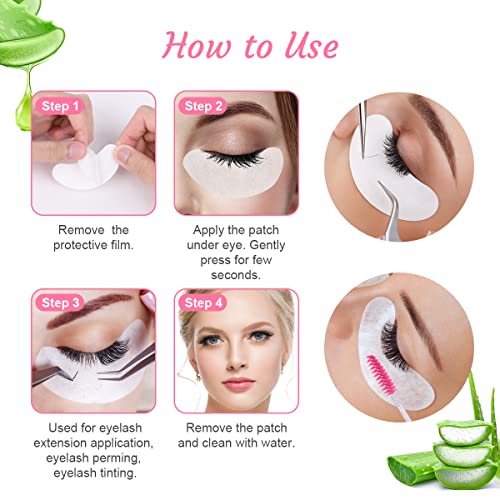 How to Use

Step 1

Remove the protective film.

Step 2

Apply the patch under eye. Gently press for few seconds.

Step 3

Used for eyelash extension application, eyelash perming, eyelash tinting.

Step 4

Remove the patch and clean with water.