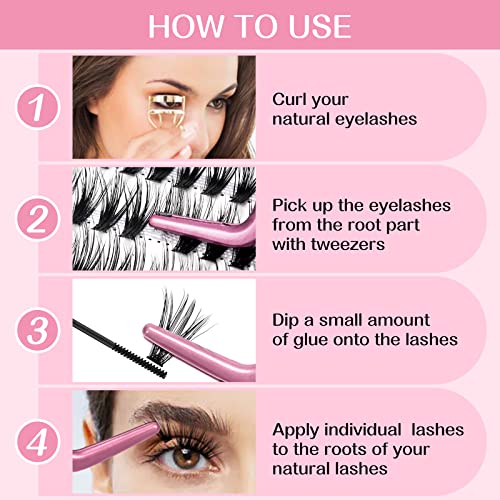 HOW TO USE

1

Curl your natural eyelashes

2

Pick up the eyelashes from the root part with tweezers

3

Dip a small amount of glue onto the lashes

4

Apply individual lashes to the roots of your natural lashes