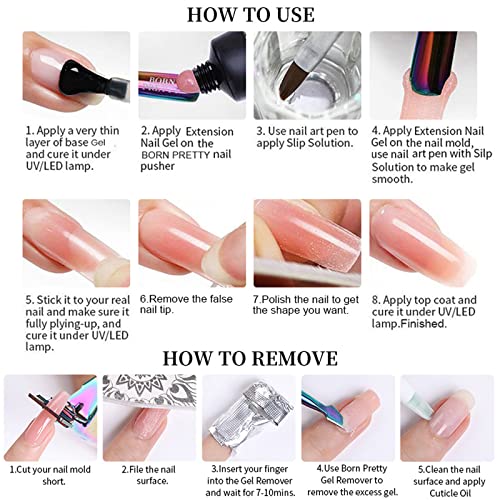 HOW TO USE

BORN

1. Apply a very thin layer of base Gel and cure it under UV/LED lamp.

2. Apply Extension Nail Gel on the BORN PRETTY nail pusher

3. Use nail art pen to apply Slip Solution.

4. Apply Extension Nail Gel on the nail mold, use nail art pen with Silp Solution to make gel smooth.

5. Stick it to your real nail and make sure it fully plying-up, and cure it under UV/LED lamp.

6.Remove the false nail tip.

7.Polish the nail to get the shape you want.

8. Apply top coat and cure it under UV/LED lamp.Finished.

HOW TO REMOVE

1.Cut your nail mold short.

2.File the nail surface.

3.Insert your finger into the Gel Remover and wait for 7-10mins.

4.Use Born Pretty Gel Remover to remove the excess gel.

5.Clean the nail surface and apply Cuticle Oil