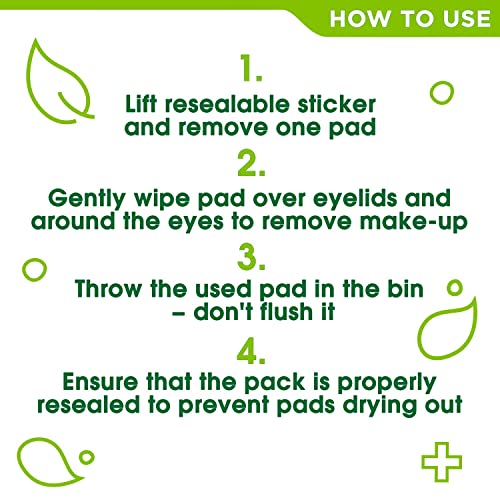 HOW TO USE

1.
Lift resealable sticker and remove one pad

2.
Gently wipe pad over eyelids and around the eyes to remove make-up

3.
Throw the used pad in the bin – don't flush it

4.
Ensure that the pack is properly resealed to prevent pads drying out