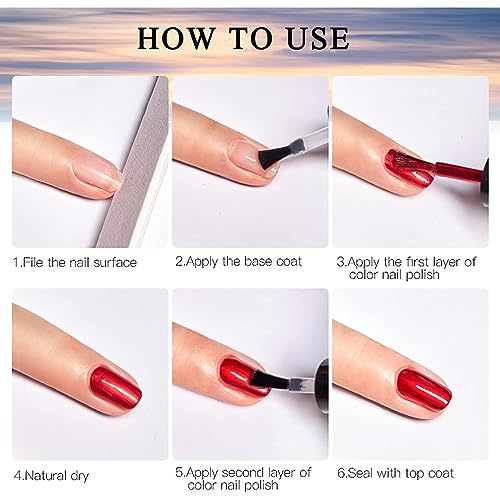 HOW TO USE

1.File the nail surface

2.Apply the base coat

3.Apply the first layer of color nail polish

4.Natural dry

5.Apply second layer of color nail polish

6.Seal with top coat