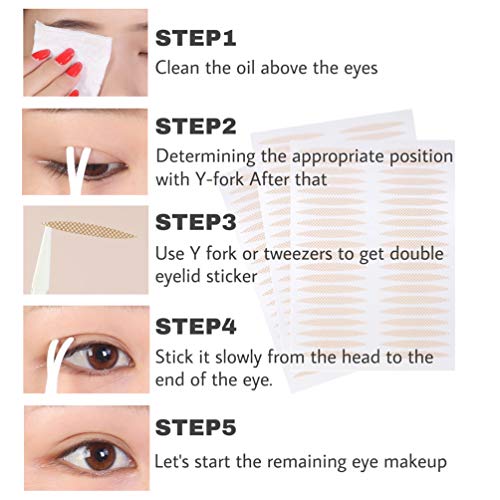 STEP1
Clean the oil above the eyes

STEP2
Determining the appropriate position with Y-fork After that

STEP3
Use Y fork or tweezers to get double eyelid sticker

STEP4
Stick it slowly from the head to the end of the eye.

STEP5
Let's start the remaining eye makeup