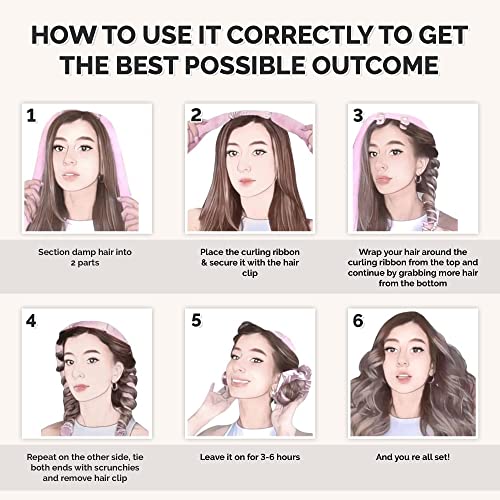 HOW TO USE IT CORRECTLY TO GET THE BEST POSSIBLE OUTCOME

1

Section damp hair into 2 parts

2

Place the curling ribbon & secure it with the hair clip

3

Wrap your hair around the curling ribbon from the top and continue by grabbing more hair from the bottom

4

Repeat on the other side, tie both ends with scrunchies and remove hair clip

5

Leave it on for 3-6 hours

6

And you re all set!