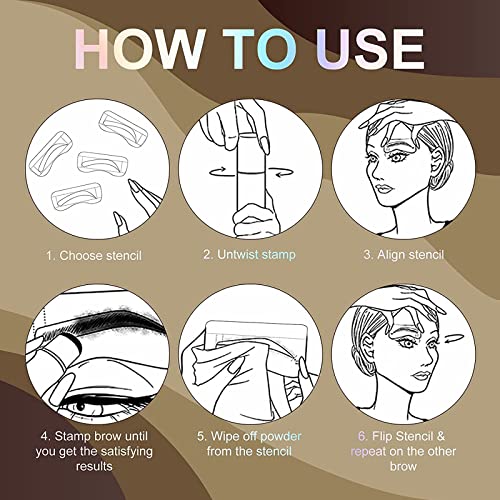 HOW TO USE

1. Choose stencil

2. Untwist stamp

3. Align stencil

4. Stamp brow until you get the satisfying results

5. Wipe off powder from the stencil

6. Flip Stencil & repeat on the other brow