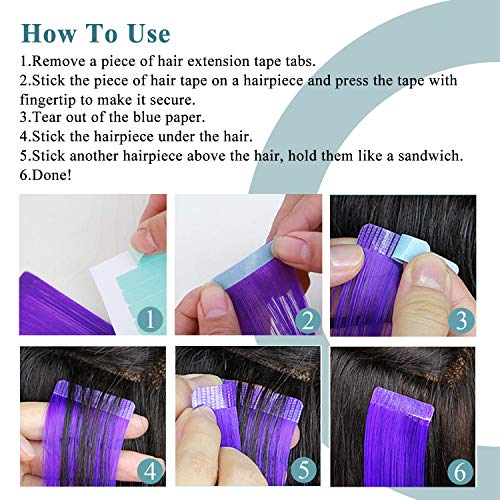 How To Use

1.Remove a piece of hair extension tape tabs.
2.Stick the piece of hair tape on a hairpiece and press the tape with fingertip to make it secure.
3.Tear out of the blue paper.
4.Stick the hairpiece under the hair.
5.Stick another hairpiece above the hair, hold them like a sandwich.
6.Done!

1

2

3

4

5

6