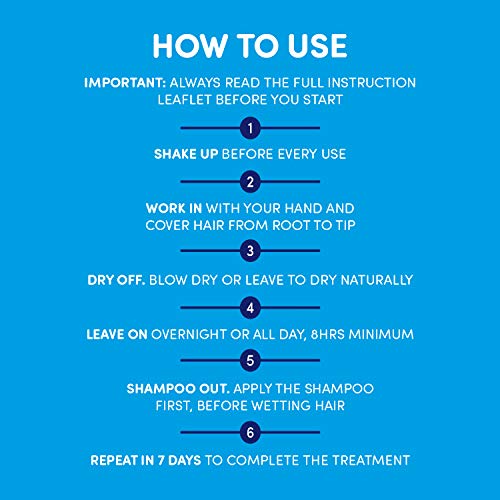 HOW TO USE

IMPORTANT: ALWAYS READ THE FULL INSTRUCTION LEAFLET BEFORE YOU START

1

SHAKE UP BEFORE EVERY USE

2

WORK IN WITH YOUR HAND AND COVER HAIR FROM ROOT TO TIP

3

DRY OFF. BLOW DRY OR LEAVE TO DRY NATURALLY

4

LEAVE ON OVERNIGHT OR ALL DAY, 8HRS MINIMUM

5

SHAMPOO OUT. APPLY THE SHAMPOO FIRST, BEFORE WETTING HAIR

6

REPEAT IN 7 DAYS TO COMPLETE THE TREATMENT