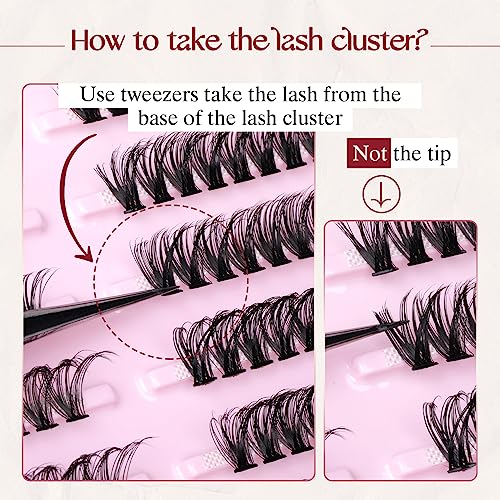 How to take the lash cluster?

Use tweezers take the lash from the base of the lash cluster

Not the tip