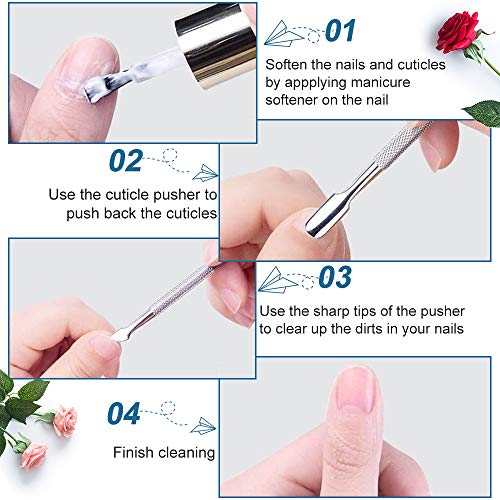 01
Soften the nails and cuticles by appplying manicure softener on the nail

02
Use the cuticle pusher to push back the cuticles

03
Use the sharp tips of the pusher to clear up the dirts in your nails

04
Finish cleaning