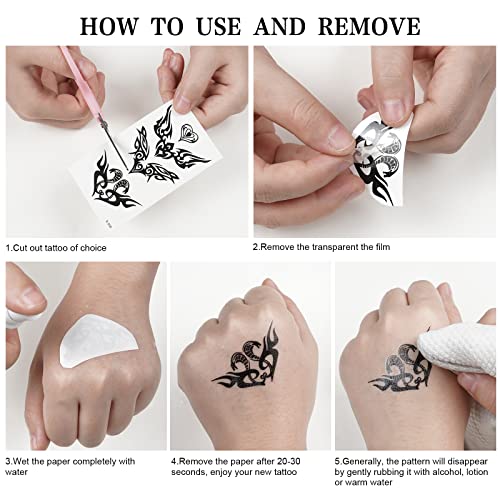 HOW TO USE AND REMOVE

1.Cut out tattoo of choice

2.Remove the transparent the film

3.Wet the paper completely with water

4.Remove the paper after 20-30 seconds, enjoy your new tattoo

5.Generally, the pattern will disappear by gently rubbing it with alcohol, lotion or warm water