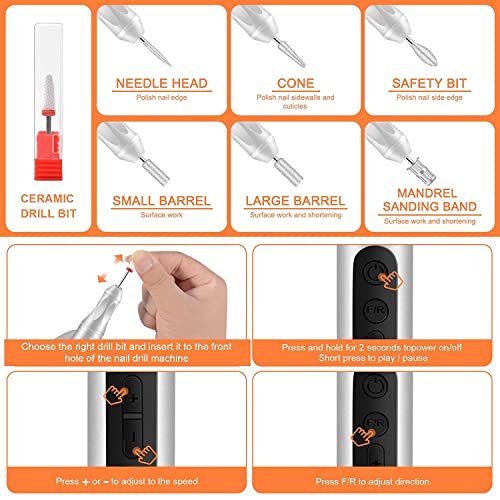 CERAMIC DRILL BIT

NEEDLE HEAD
Polish nail edge

CONE
Polish nail sidewalls and cuticles

SAFETY BIT
Polish nail side edge

SMALL BARREL
Surface work

LARGE BARREL
Surface work and shortening

MANDREL SANDING BAND
Surface work and shortening

Choose the right drill bit and insert it to the front hole of the nail drill machine

F/R

Press and hold for 2 seconds topower on/off
Short press to play / pause

+
-

Press + or - to adjust to the speed

F/R
+

Press F/R to adjust direction