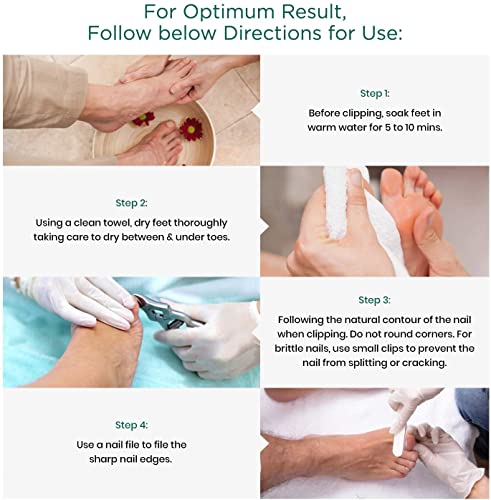 For Optimum Result,
Follow below Directions for Use:

Step 1:
Before clipping, soak feet in warm water for 5 to 10 mins.

Step 2:
Using a clean towel, dry feet thoroughly taking care to dry between & under toes.

Step 3:
Following the natural contour of the nail when clipping. Do not round corners. For brittle nails, use small clips to prevent the nail from splitting or cracking.

Step 4:
Use a nail file to file the sharp nail edges.