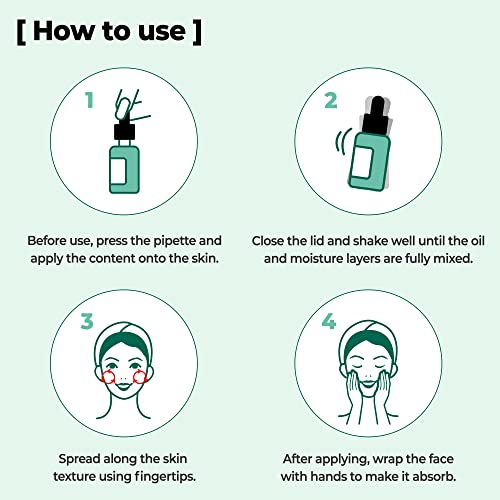 [ How to use ]

1

Before use, press the pipette and apply the content onto the skin.

2

Close the lid and shake well until the oil and moisture layers are fully mixed.

3

Spread along the skin texture using fingertips.

4

After applying, wrap the face with hands to make it absorb.