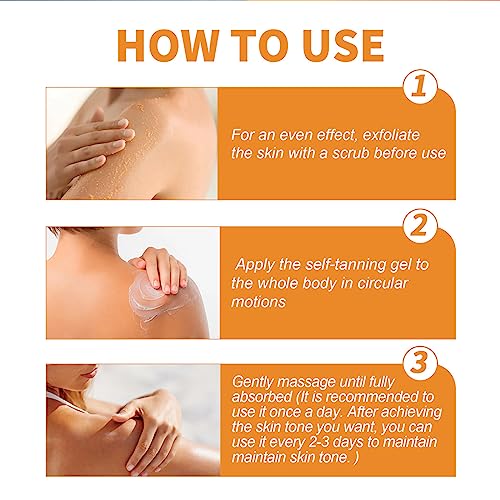 HOW TO USE

1

For an even effect, exfoliate the skin with a scrub before use

2

Apply the self-tanning gel to the whole body in circular motions

3

Gently massage until fully absorbed (It is recommended to use it once a day. After achieving the skin tone you want, you can use it every 2-3 days to maintain maintain skin tone. )